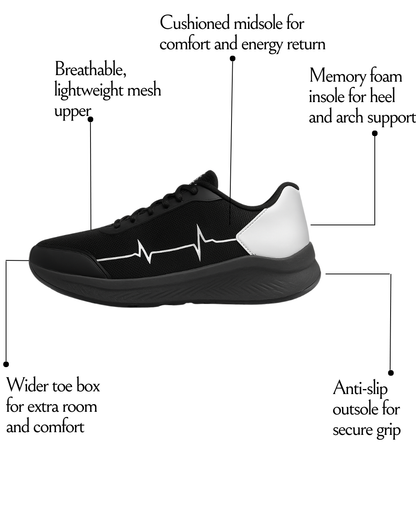 Cushioned midsole for comfort and energy return

Breathable, lightweight mesh upper

Memory foam insole for heel and arch support

Wider toe box for extra room and comfort

Anti-slip outsole for secure grip