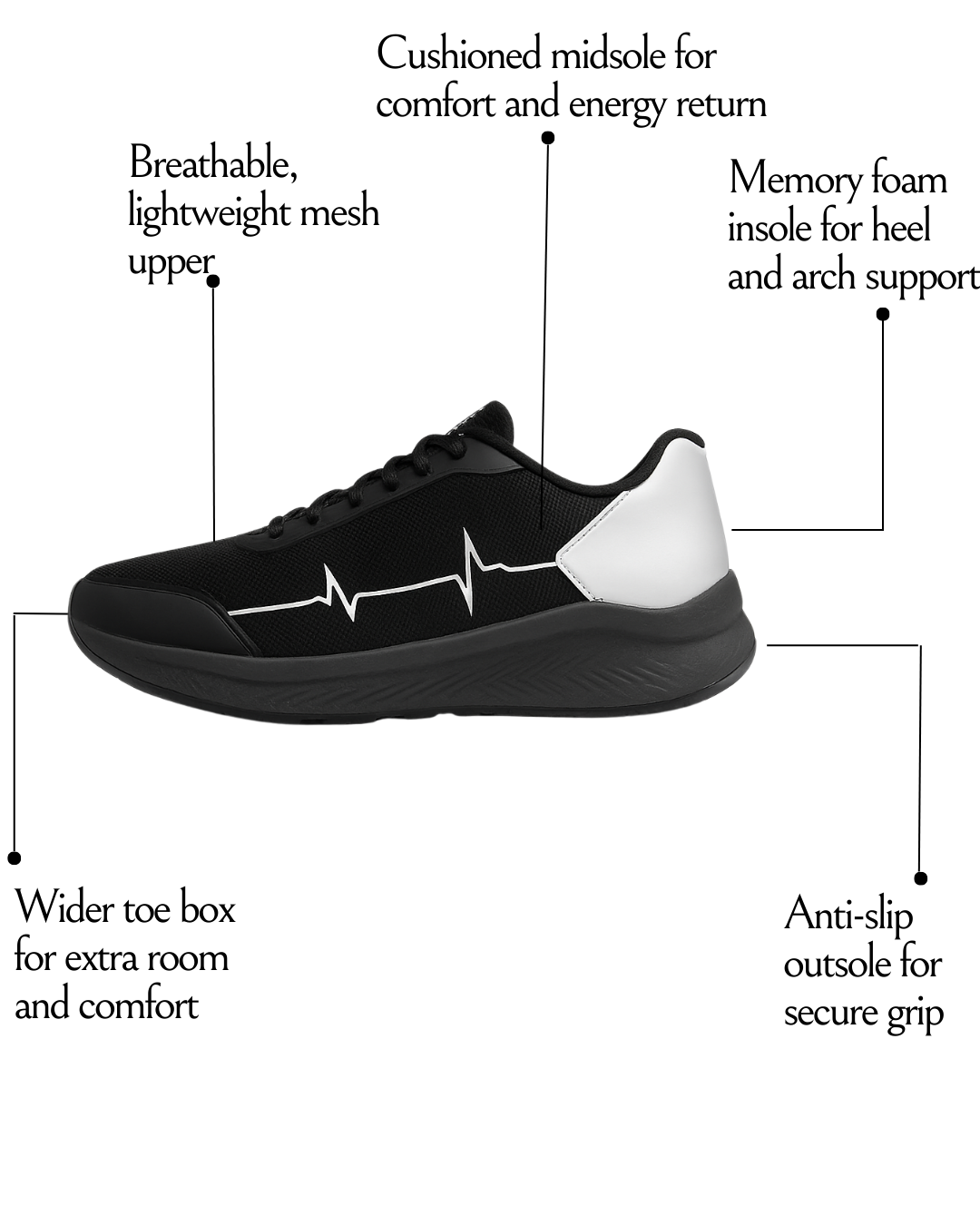 Cushioned midsole for comfort and energy return

Breathable, lightweight mesh upper

Memory foam insole for heel and arch support

Wider toe box for extra room and comfort

Anti-slip outsole for secure grip